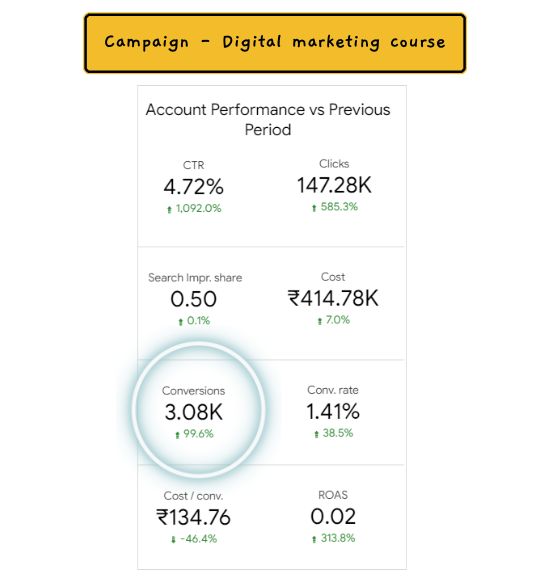 Campaign - Digital marketing course

Account Performance vs Previous Period

CTR
4.72%
↑ 1,092.0%

Clicks
147.28K
↑ 585.3%

Search Impr. share
0.50
↑ 0.1%

Cost
₹414.78K
↑ 7.0%

Conversions
3.08K
↑ 99.6%

Conv. rate
1.41%
↑ 38.5%

Cost / conv.
₹134.76
↓ -46.4%

ROAS
0.02
↑ 313.8%